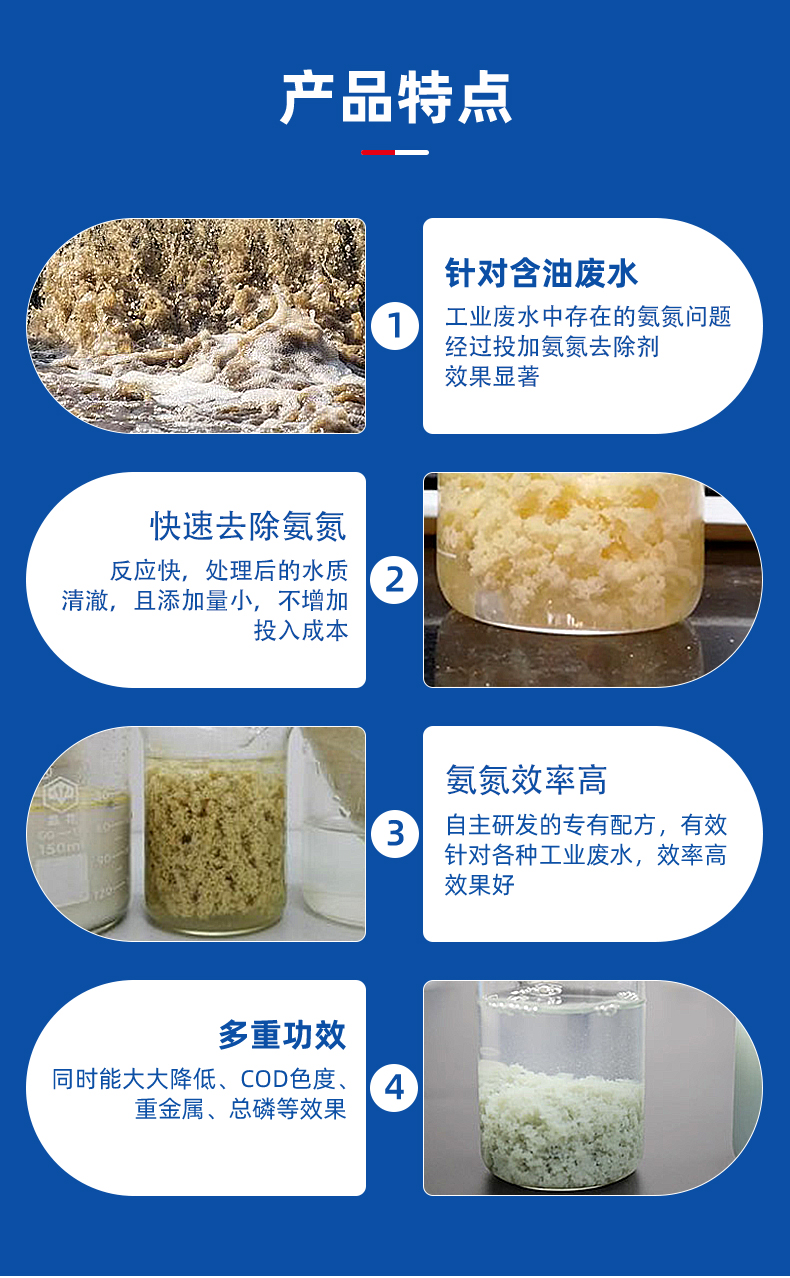 产品特点

1

针对含油废水

工业废水中存在的氨氮问题
经过投加氨氮去除剂
效果显著

快速去除氨氮

反应快，处理后的水质清澈，且添加量小，不增加投入成本

2

150ml

3

氨氮效率高

自主研发的专有配方，有效针对各种工业废水，效率高效果好

多重功效

同时能大大降低、COD色度、重金属、总磷等效果

4